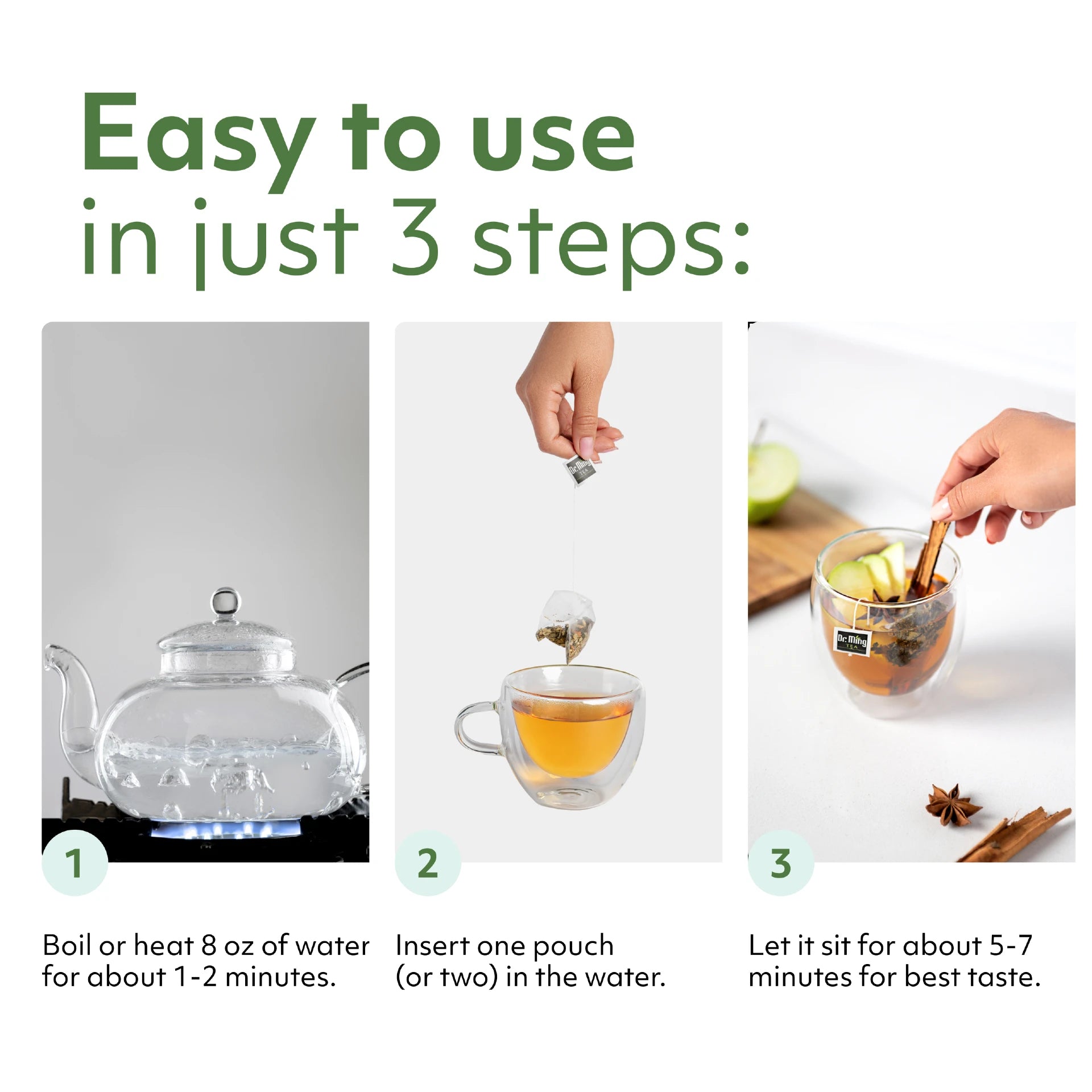 Easy to use
in just 3 steps:

Dr. Ming TEA

Dr. Ming TEA

1

Boil or heat 8 oz of water for about 1-2 minutes.

2

Insert one pouch (or two) in the water.

3

Let it sit for about 5-7 minutes for best taste.